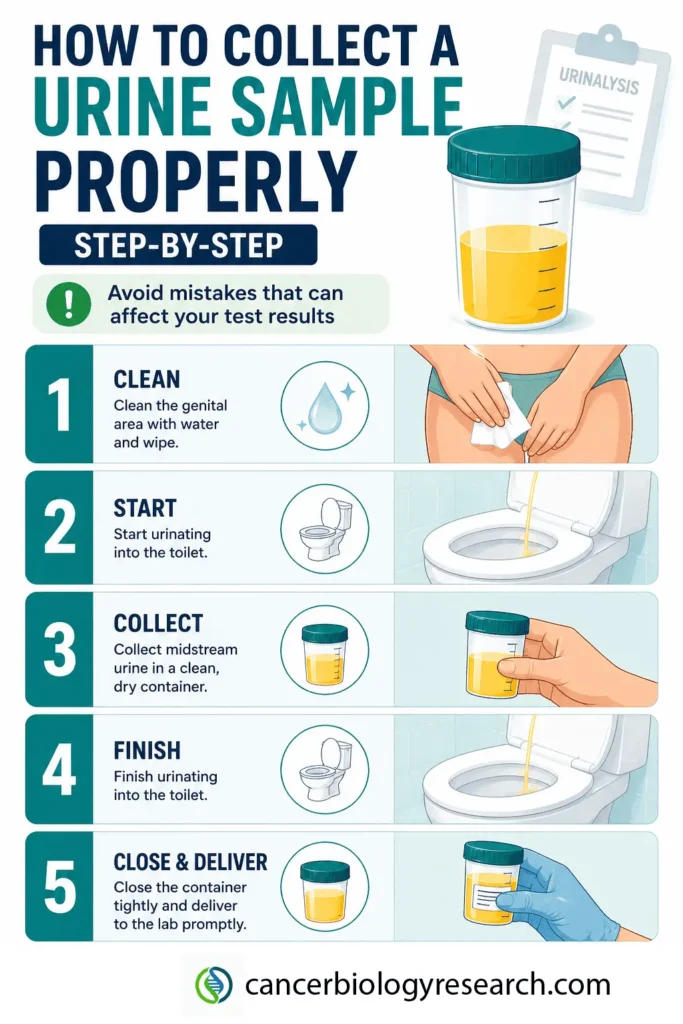 HOW TO COLLECT A URINE SAMPLE PROPERLY

URINALYSIS

STEP-BY-STEP

!

Avoid mistakes that can affect your test results

1

CLEAN

Clean the genital area with water and wipe.

2

START

Start urinating into the toilet.

3

COLLECT

Collect midstream urine in a clean, dry container.

4

FINISH

Finish urinating into the toilet.

5

CLOSE & DELIVER

Close the container tightly and deliver to the lab promptly.

cancerbiologyresearch.com